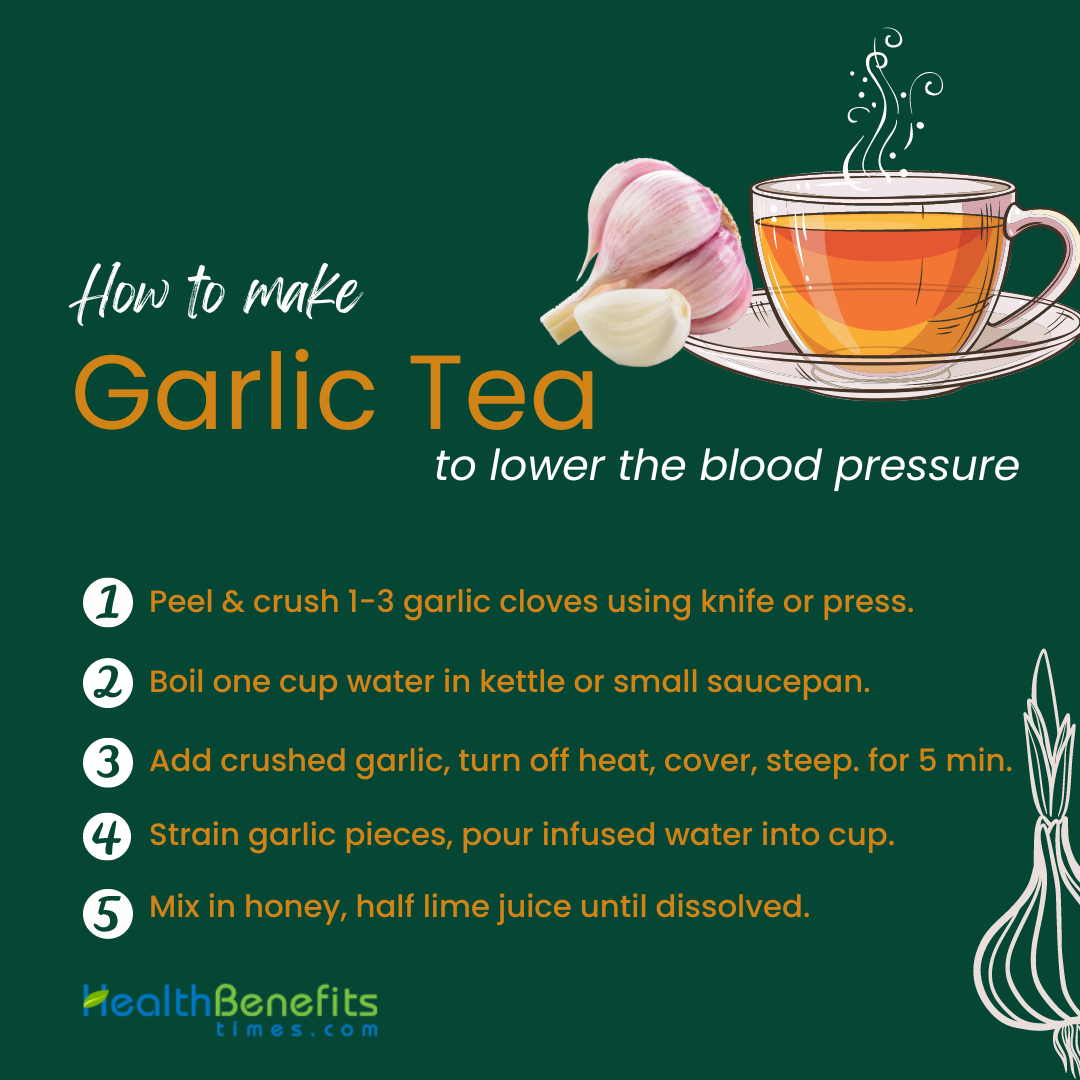 How to make
Garlic Tea
to lower the blood pressure

1 Peel & crush 1-3 garlic cloves using knife or press.

2 Boil one cup water in kettle or small saucepan.

3 Add crushed garlic, turn off heat, cover, steep. for 5 min.

4 Strain garlic pieces, pour infused water into cup.

5 Mix in honey, half lime juice until dissolved.

HealthBenefits times.com