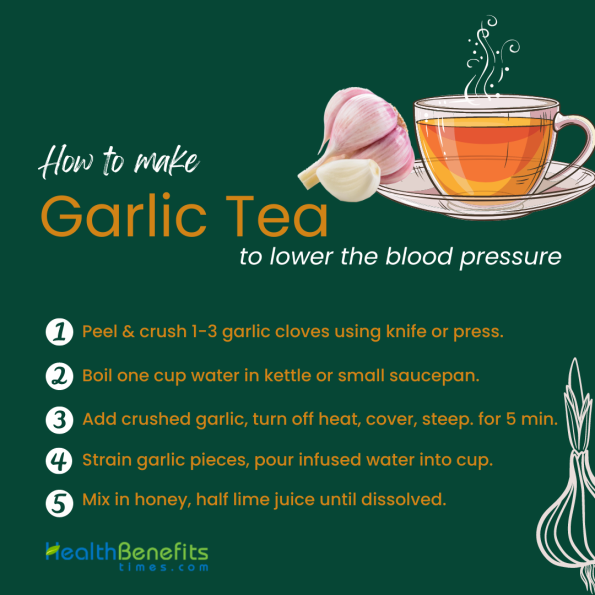 How to make
Garlic Tea
to lower the blood pressure

1 Peel & crush 1-3 garlic cloves using knife or press.

2 Boil one cup water in kettle or small saucepan.

3 Add crushed garlic, turn off heat, cover, steep. for 5 min.

4 Strain garlic pieces, pour infused water into cup.

5 Mix in honey, half lime juice until dissolved.

HealthBenefits times.com