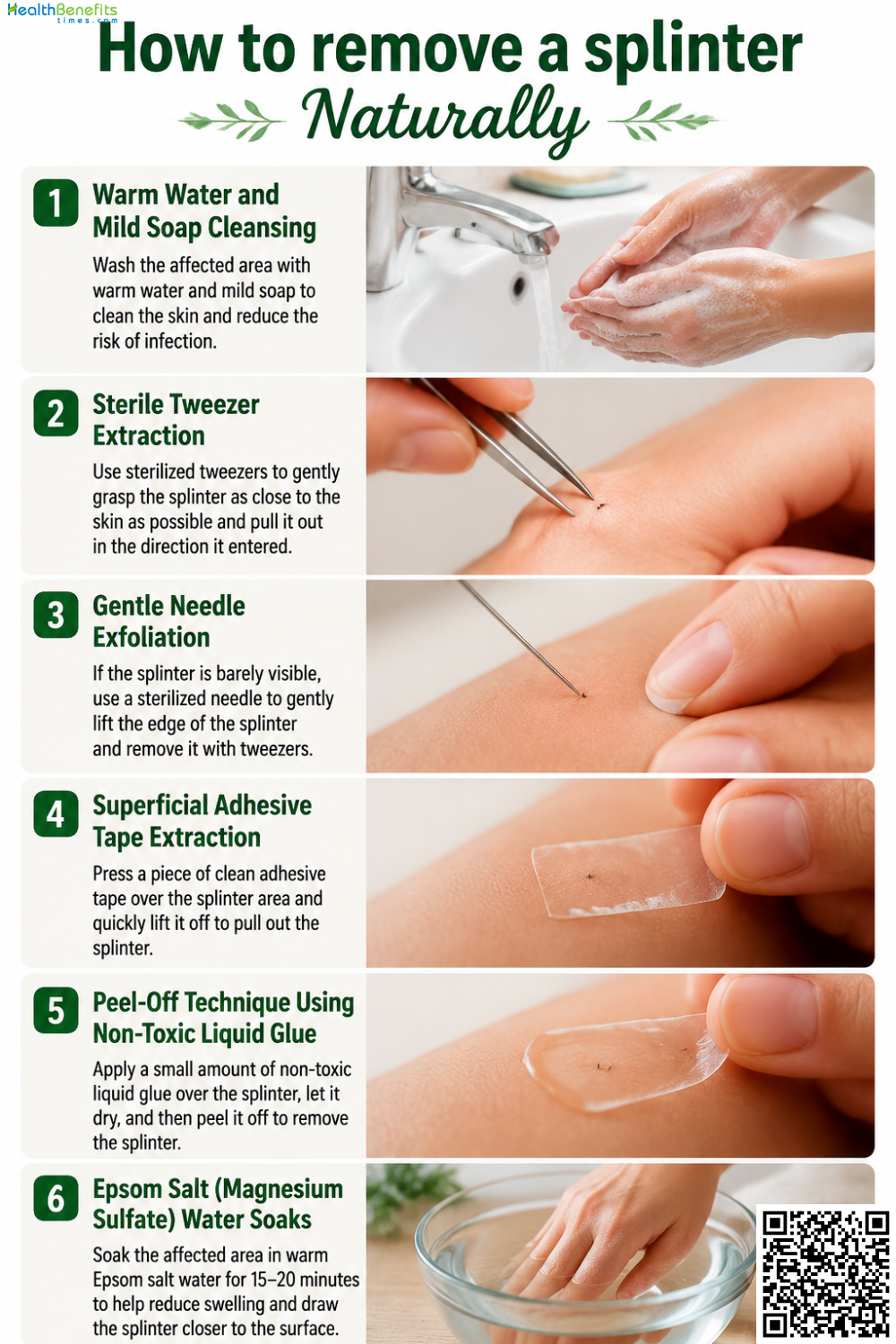 HealthBenefits times.com

How to remove a splinter Naturally

1 Warm Water and Mild Soap Cleansing

Wash the affected area with warm water and mild soap to clean the skin and reduce the risk of infection.

2 Sterile Tweezer Extraction

Use sterilized tweezers to gently grasp the splinter as close to the skin as possible and pull it out in the direction it entered.

3 Gentle Needle Exfoliation

If the splinter is barely visible, use a sterilized needle to gently lift the edge of the splinter and remove it with tweezers.

4 Superficial Adhesive Tape Extraction

Press a piece of clean adhesive tape over the splinter area and quickly lift it off to pull out the splinter.

5 Peel-Off Technique Using Non-Toxic Liquid Glue

Apply a small amount of non-toxic liquid glue over the splinter, let it dry, and then peel it off to remove the splinter.

6 Epsom Salt (Magnesium Sulfate) Water Soaks

Soak the affected area in warm Epsom salt water for 15–20 minutes to help reduce swelling and draw the splinter closer to the surface.